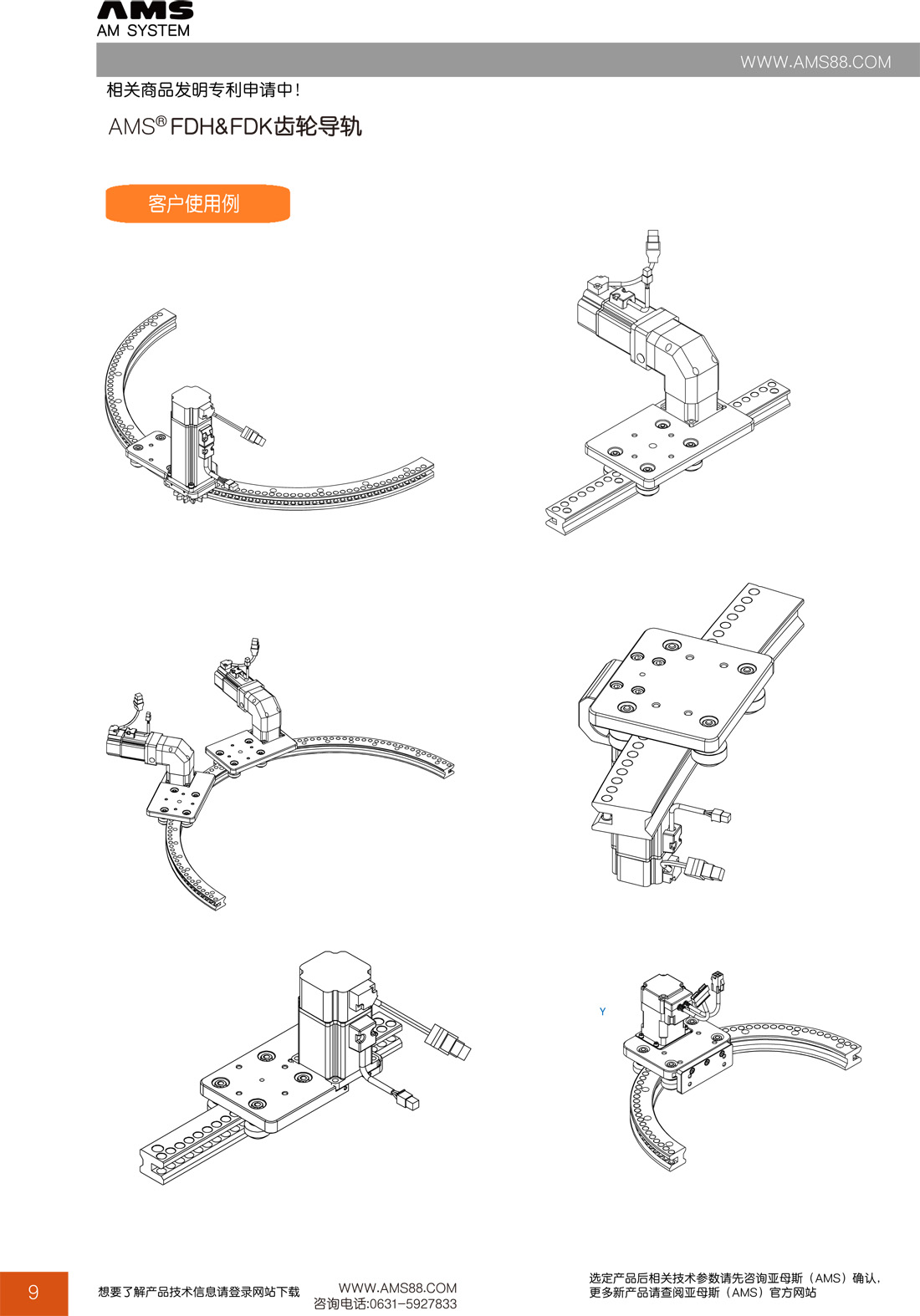 AMS
AM SYSTEM

WWW.AMS88.COM

相关商品发明专利申请中!

AMS® FDH&FDK齿轮导轨

客户使用例

Y

9

想要了解产品技术信息请登录网站下载

WWW.AMS88.COM
咨询电话:0631-5927833

选定产品后相关技术参数请先咨询亚母斯（AMS）确认，
更多新产品请查阅亚母斯（AMS）官方网站