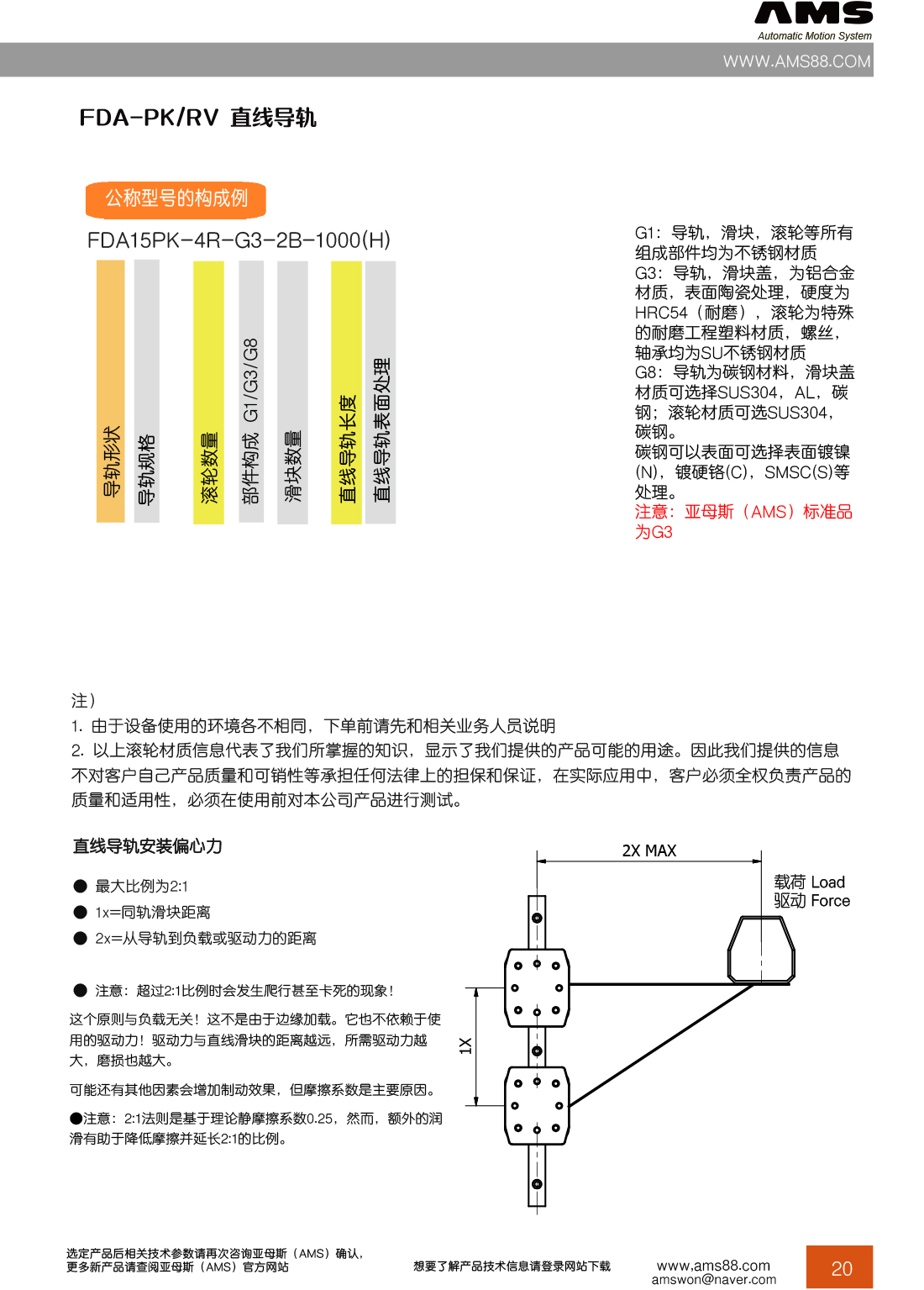 AMS
Automatic Motion System
WWW.AMS88.COM

FDA-PK/RV 直线导轨

公称型号的构成例

FDA15PK-4R-G3-2B-1000(H)

导轨形状
导轨规格
滚轮数量
部件构成 G1/G3/G8
滑块数量
直线导轨长度
直线导轨表面处理

G1：导轨，滑块，滚轮等所有组成部件均为不锈钢材质
G3：导轨，滑块盖，为铝合金材质，表面陶瓷处理，硬度为HRC54（耐磨），滚轮为特殊的耐磨工程塑料材质，螺丝，轴承均为SU不锈钢材质
G8：导轨为碳钢材料，滑块盖材质可选择SUS304，AL，碳钢；滚轮材质可选SUS304，碳钢。
碳钢可以表面可选择表面镀镍(N)，镀硬铬(C)，SMSC(S)等处理。
注意：亚母斯（AMS）标准品为G3

注）
1. 由于设备使用的环境各不相同，下单前请先和相关业务人员说明
2. 以上滚轮材质信息代表了我们所掌握的知识，显示了我们提供的产品可能的用途。因此我们提供的信息不对客户自己产品质量和可销性等承担任何法律上的担保和保证，在实际应用中，客户必须全权负责产品的质量和适用性，必须在使用前对本公司产品进行测试。

直线导轨安装偏心力

● 最大比例为2:1
● 1x=同轨滑块距离
● 2x=从导轨到负载或驱动力的距离

● 注意：超过2:1比例时会发生爬行甚至卡死的现象！

这个原则与负载无关！这不是由于边缘加载。它也不依赖于使用的驱动力！驱动力与直线滑块的距离越远，所需驱动力越大，磨损也越大。

可能还有其他因素会增加制动效果，但摩擦系数是主要原因。

●注意：2:1法则是基于理论静摩擦系数0.25，然而，额外的润滑有助于降低摩擦并延长2:1的比例。

2X MAX
载荷 Load
驱动 Force
1X

选定产品后相关技术参数请再次咨询亚母斯（AMS）确认，更多新产品请查阅亚母斯（AMS）官方网站

想要了解产品技术信息请登录网站下载

www.ams88.com
amswon@naver.com

20